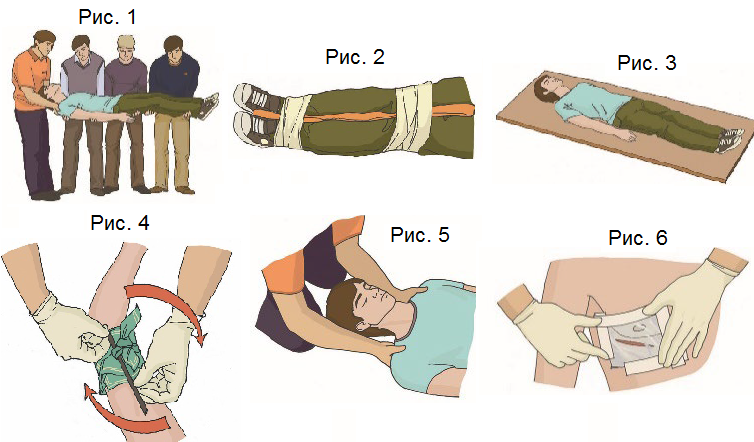 Рис. 1

Рис. 2

Рис. 3

Рис. 4

Рис. 5

Рис. 6